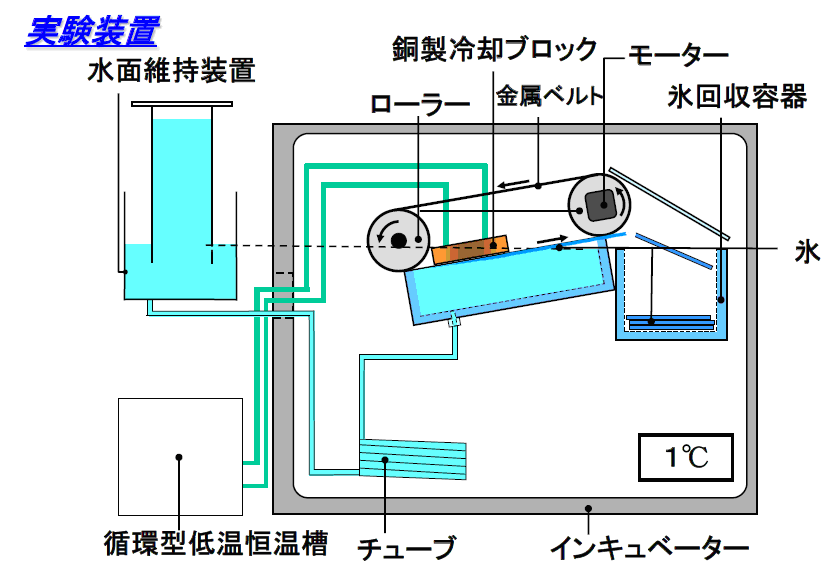 実験装置

水面維持装置

銅製冷却ブロック

モーター

ローラー

金属ベルト

氷回収容器

氷

1℃

循環型低温恒温槽

チューブ

インキュベーター